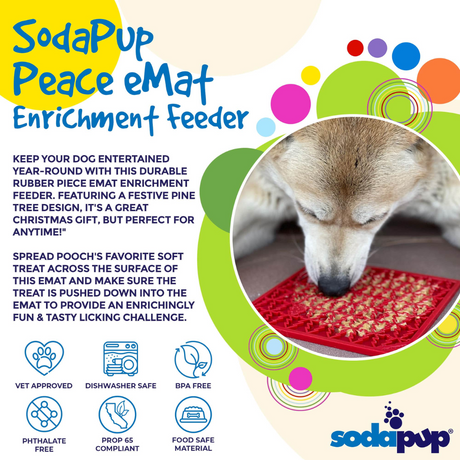 SodaPup Peace eMat Enrichment Feeder

KEEP YOUR DOG ENTERTAINED YEAR-ROUND WITH THIS DURABLE RUBBER PIECE EMAT ENRICHMENT FEEDER. FEATURING A FESTIVE PINE TREE DESIGN, IT'S A GREAT CHRISTMAS GIFT, BUT PERFECT FOR ANYTIME!"

SPREAD POOCH'S FAVORITE SOFT TREAT ACROSS THE SURFACE OF THIS EMAT AND MAKE SURE THE TREAT IS PUSHED DOWN INTO THE EMAT TO PROVIDE AN ENRICHINGLY FUN & TASTY LICKING CHALLENGE.

VET APPROVED
DISHWASHER SAFE
BPA FREE
PHTHALATE FREE
PROP 65 COMPLIANT
FOOD SAFE MATERIAL

sodapup®