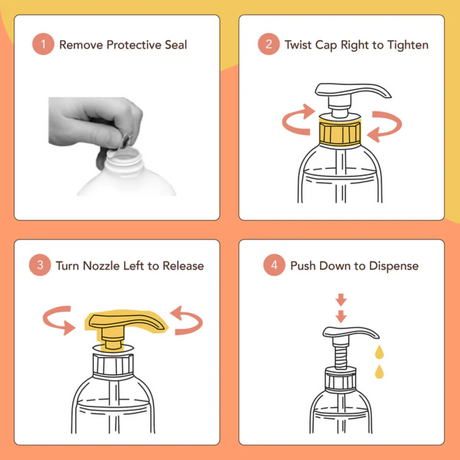 1 Remove Protective Seal

2 Twist Cap Right to Tighten

3 Turn Nozzle Left to Release

4 Push Down to Dispense