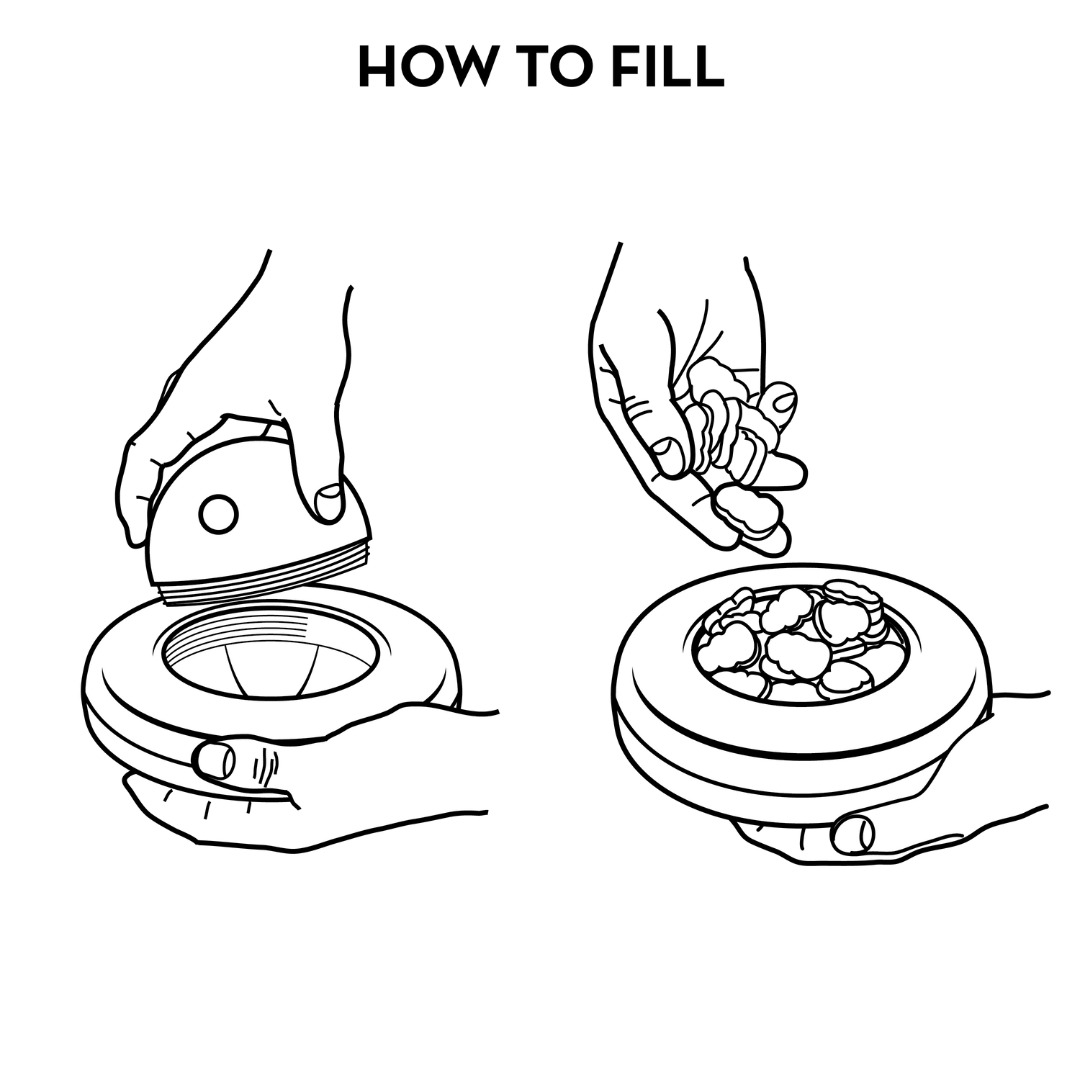 HOW TO FILL