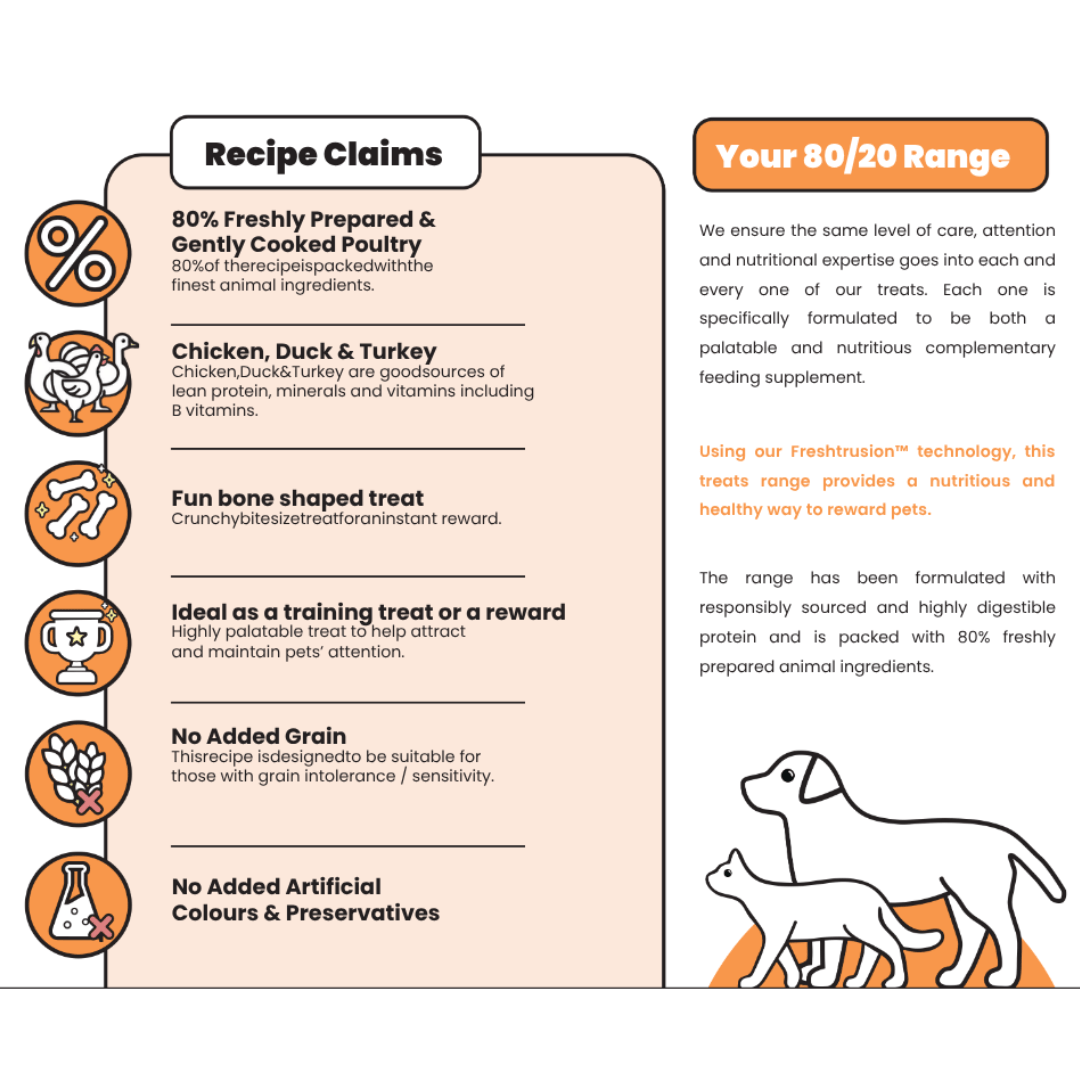 Recipe Claims

80% Freshly Prepared & Gently Cooked Poultry
80%of therecipeispackedwiththe finest animal ingredients.

Chicken, Duck & Turkey
Chicken,Duck&Turkey are goodsources of lean protein, minerals and vitamins including B vitamins.

Fun bone shaped treat
Crunchybitesizetreatforaninstant reward.

Ideal as a training treat or a reward
Highly palatable treat to help attract and maintain pets' attention.

No Added Grain
Thisrecipe isdesignedto be suitable for those with grain intolerance / sensitivity.

No Added Artificial Colours & Preservatives

Your 80/20 Range

We ensure the same level of care, attention and nutritional expertise goes into each and every one of our treats. Each one is specifically formulated to be both a palatable and nutritious complementary feeding supplement.

Using our Freshtrusion™ technology, this treats range provides a nutritious and healthy way to reward pets.

The range has been formulated with responsibly sourced and highly digestible protein and is packed with 80% freshly prepared animal ingredients.